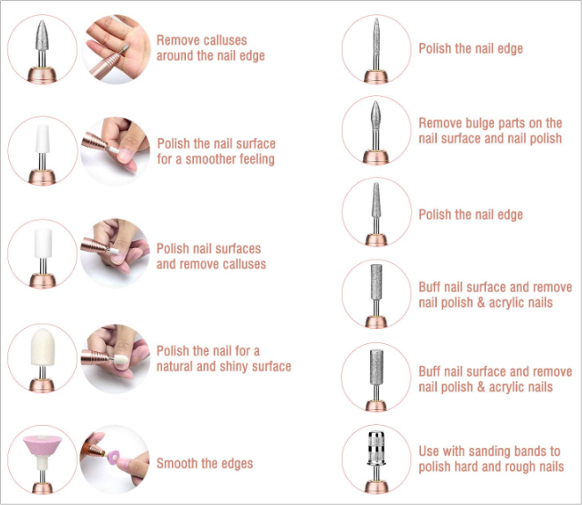 Remove calluses around the nail edge

Polish the nail surface for a smoother feeling

Polish nail surfaces and remove calluses

Polish the nail for a natural and shiny surface

Smooth the edges

Polish the nail edge

Remove bulge parts on the nail surface and nail polish

Polish the nail edge

Buff nail surface and remove nail polish & acrylic nails

Buff nail surface and remove nail polish & acrylic nails

Use with sanding bands to polish hard and rough nails